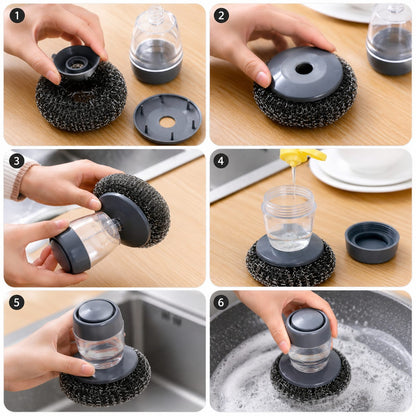 1
2
3
4
5
6